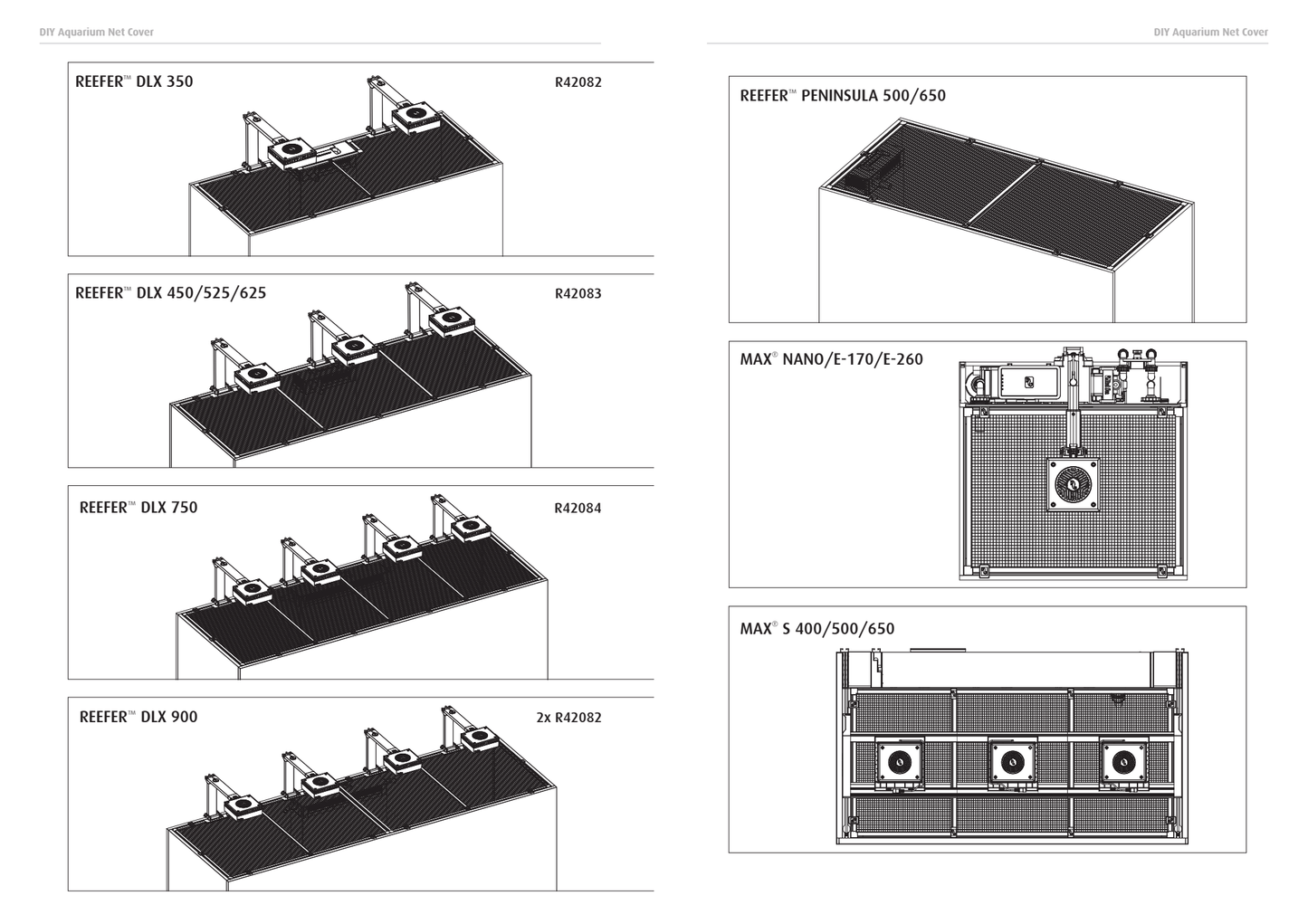 DIY Aquarium Net Cover

REEFER™ DLX 350
R42082

REEFER™ DLX 450/525/625
R42083

REEFER™ DLX 750
R42084

REEFER™ DLX 900
2x R42082

DIY Aquarium Net Cover

REEFER™ PENINSULA 500/650

MAX® NANO/E-170/E-260

MAX® S 400/500/650