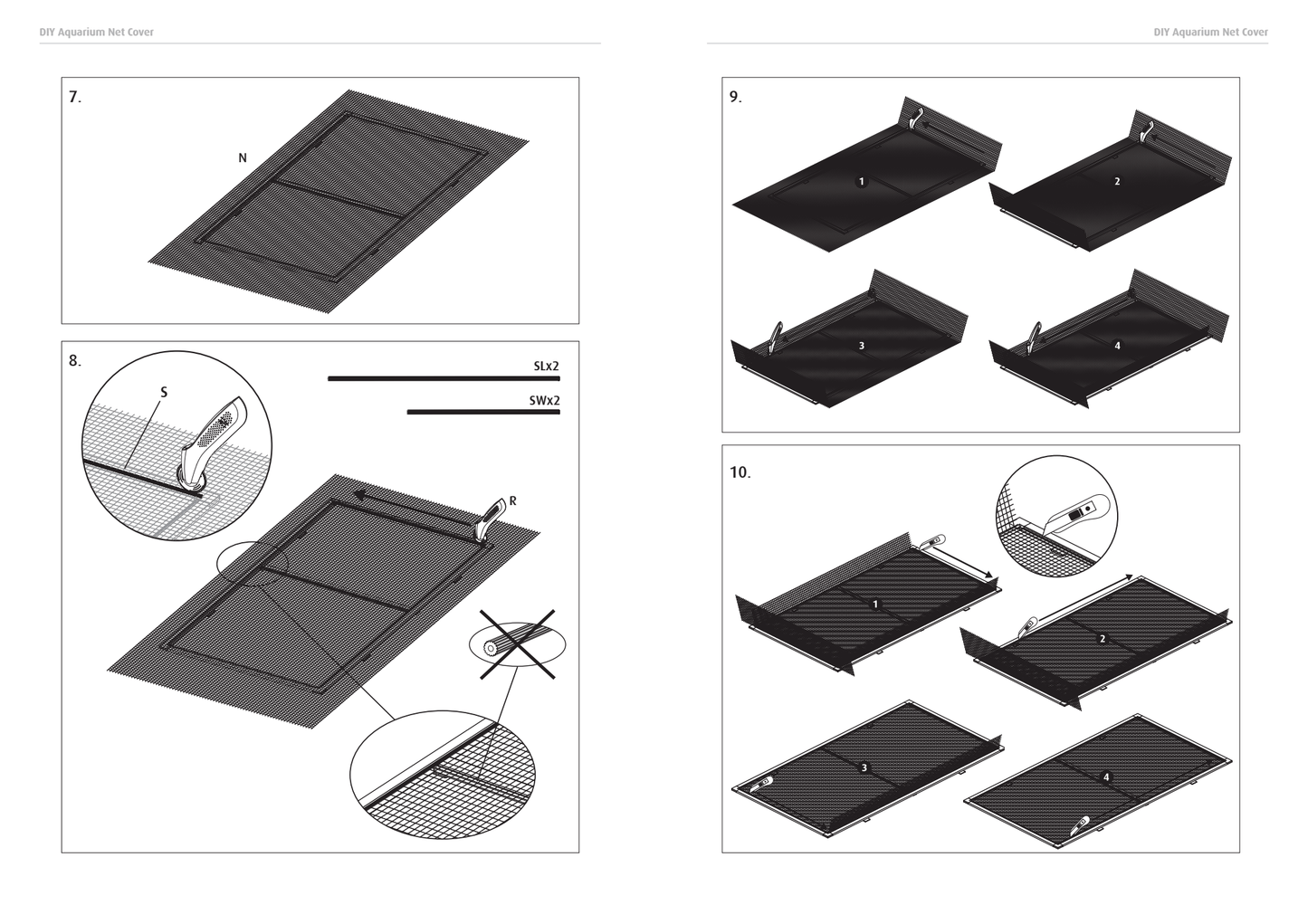 DIY Aquarium Net Cover

7.

N

8.

SLx2

SWx2

S

R

DIY Aquarium Net Cover

9.

1

2

3

4

10.

1

2

3

4