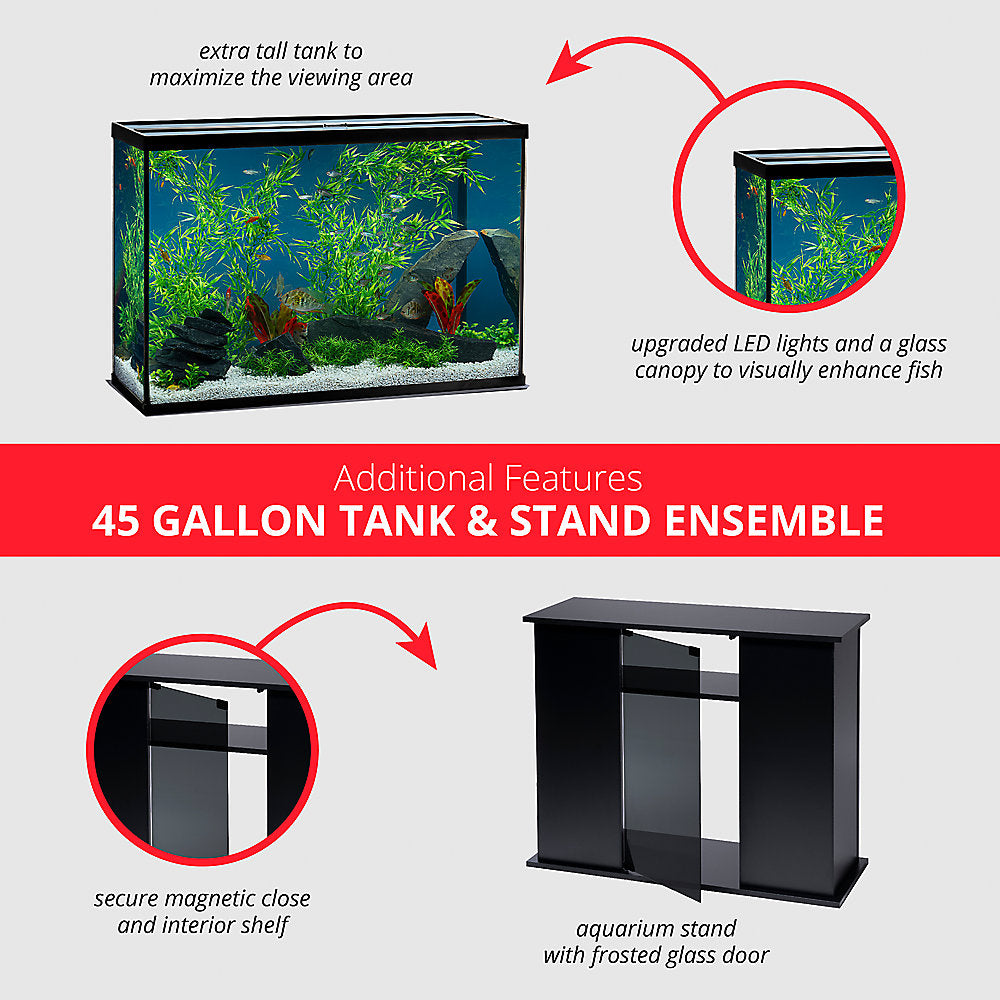 extra tall tank to maximize the viewing area

upgraded LED lights and a glass canopy to visually enhance fish

Additional Features
45 GALLON TANK & STAND ENSEMBLE

secure magnetic close and interior shelf

aquarium stand with frosted glass door