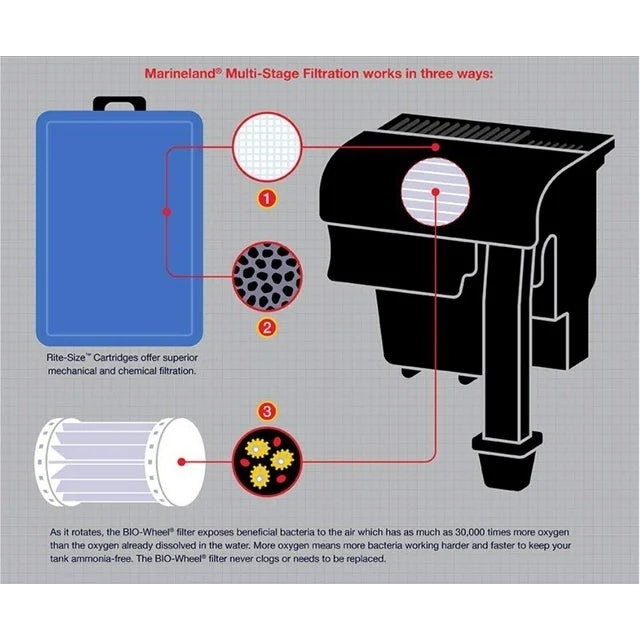 Marineland® Multi-Stage Filtration works in three ways:

1

2

Rite-Size™ Cartridges offer superior mechanical and chemical filtration.

3

As it rotates, the BIO-Wheel® filter exposes beneficial bacteria to the air which has as much as 30,000 times more oxygen than the oxygen already dissolved in the water. More oxygen means more bacteria working harder and faster to keep your tank ammonia-free. The BIO-Wheel® filter never clogs or needs to be replaced.